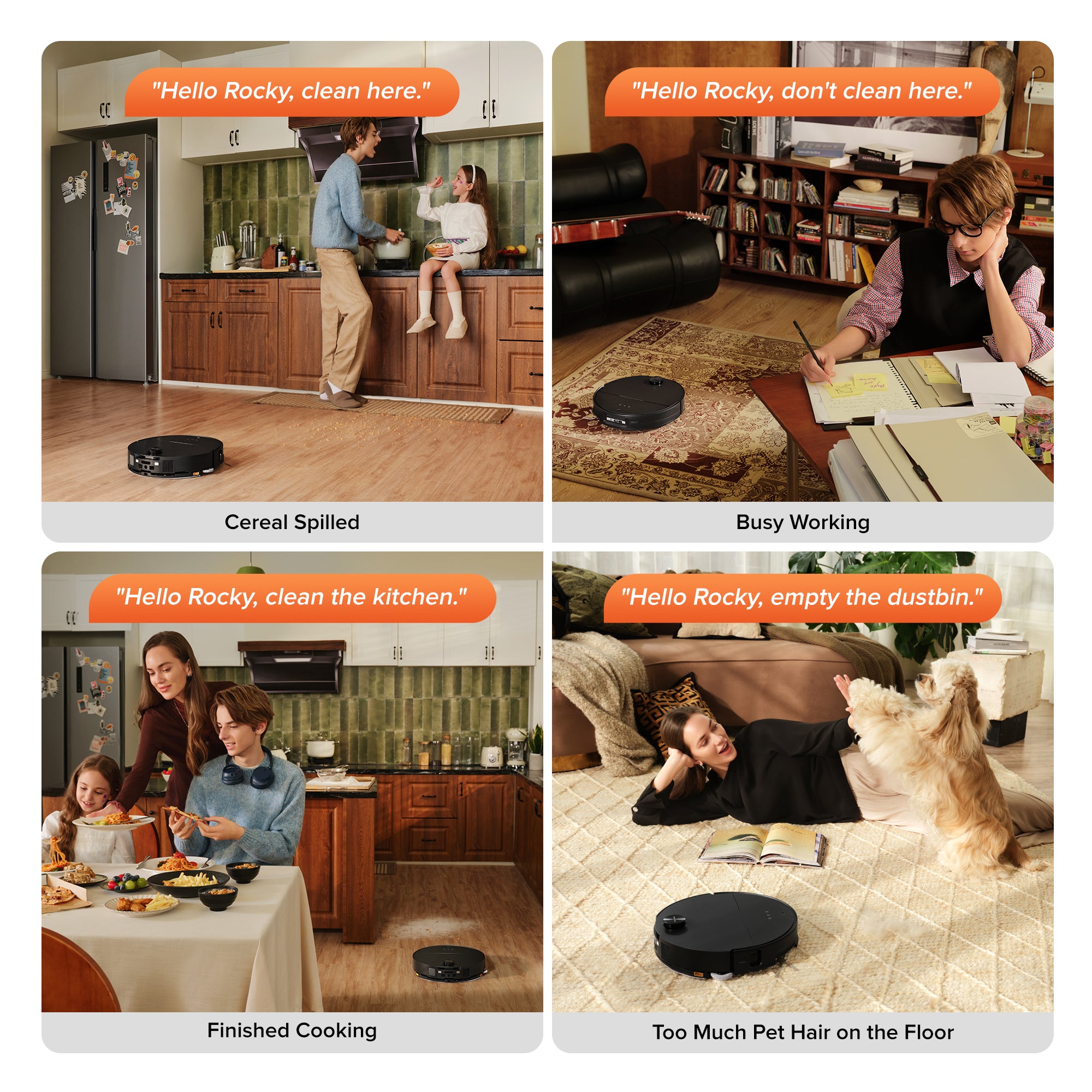 "Hello Rocky, clean here."

Cereal Spilled

"Hello Rocky, don't clean here."

Busy Working

"Hello Rocky, clean the kitchen."

Finished Cooking

"Hello Rocky, empty the dustbin."

Too Much Pet Hair on the Floor