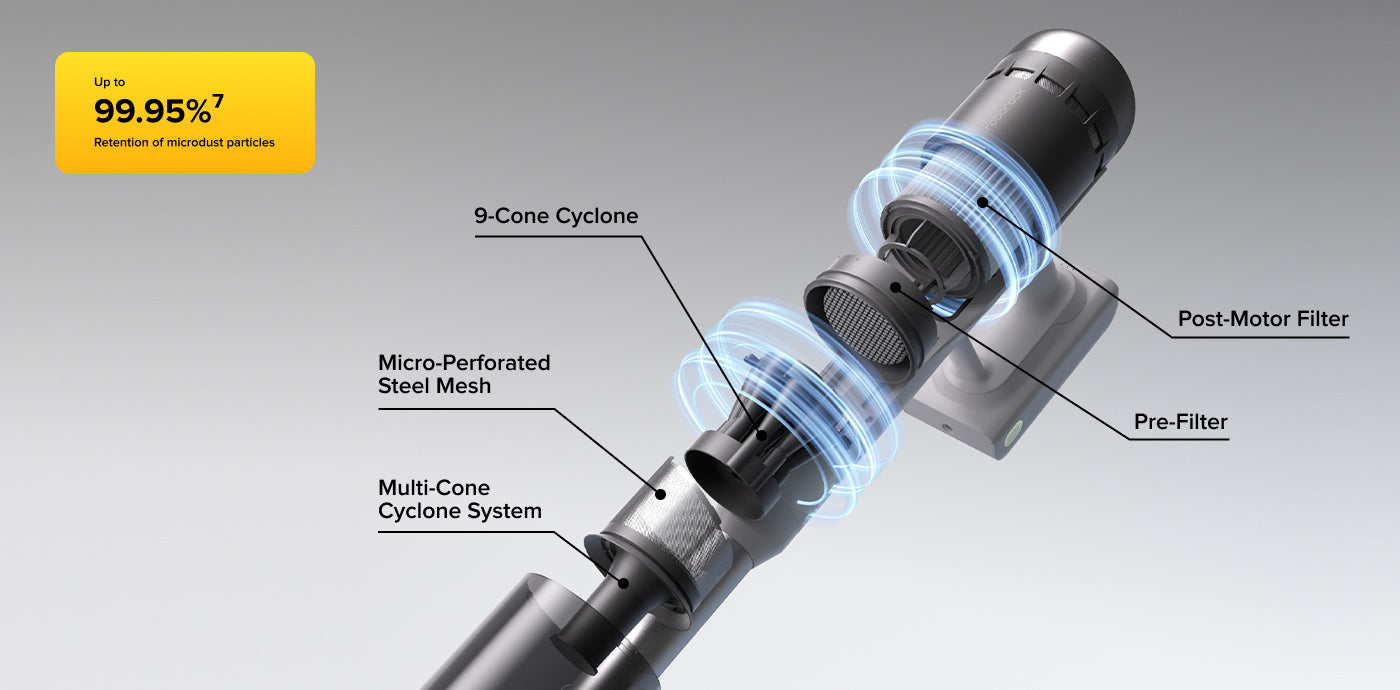 Up to
99.95%$^7$
Retention of microdust particles

9-Cone Cyclone

Micro-Perforated Steel Mesh

Multi-Cone Cyclone System

Post-Motor Filter

Pre-Filter